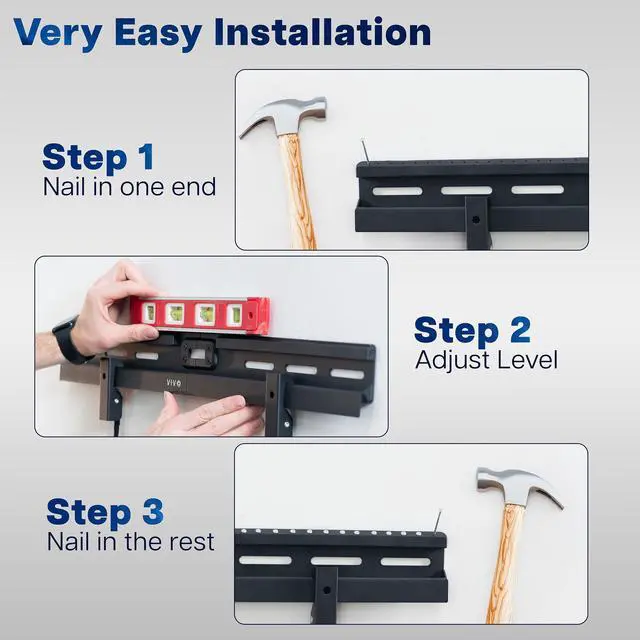 Very Easy Installation

Step 1
Nail in one end

VIVO

Step 2
Adjust Level

Step 3
Nail in the rest