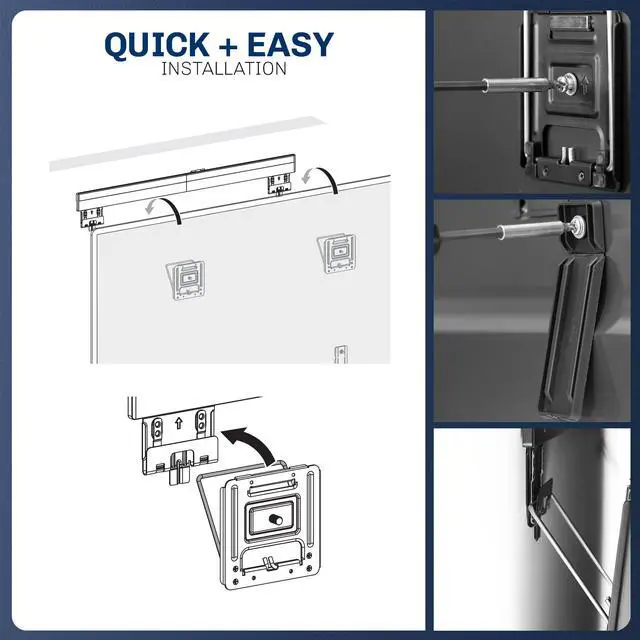 QUICK + EASY
INSTALLATION