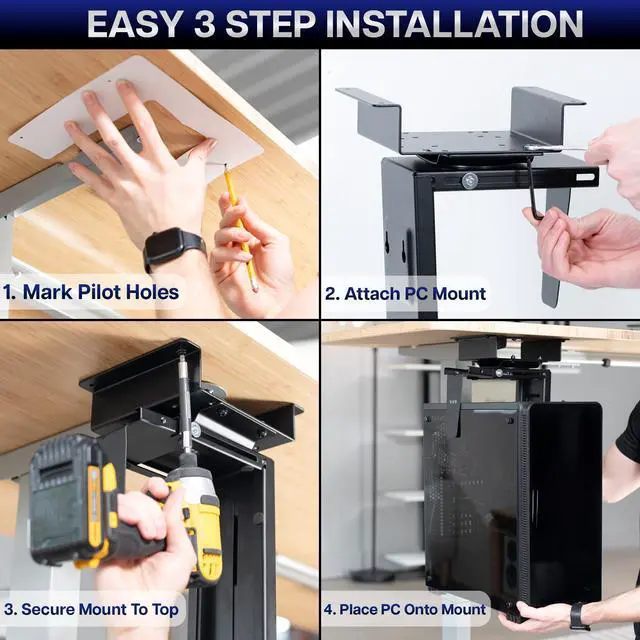 EASY 3 STEP INSTALLATION

1. Mark Pilot Holes

2. Attach PC Mount

3. Secure Mount To Top

4. Place PC Onto Mount