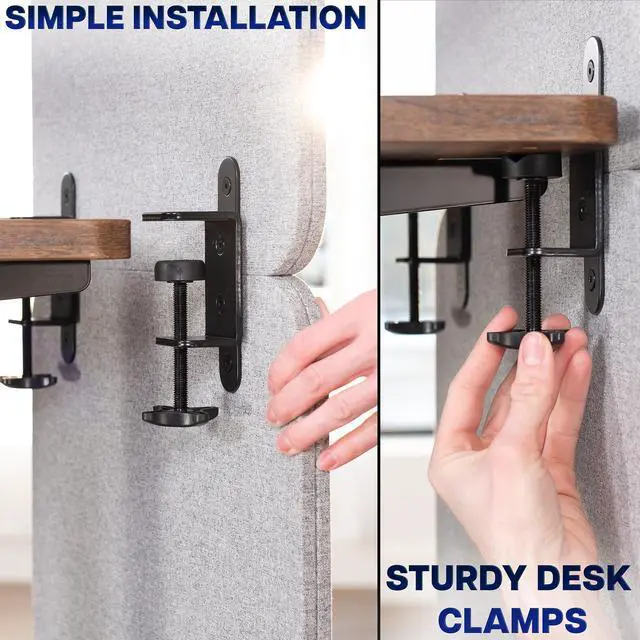 SIMPLE INSTALLATION

STURDY DESK CLAMPS