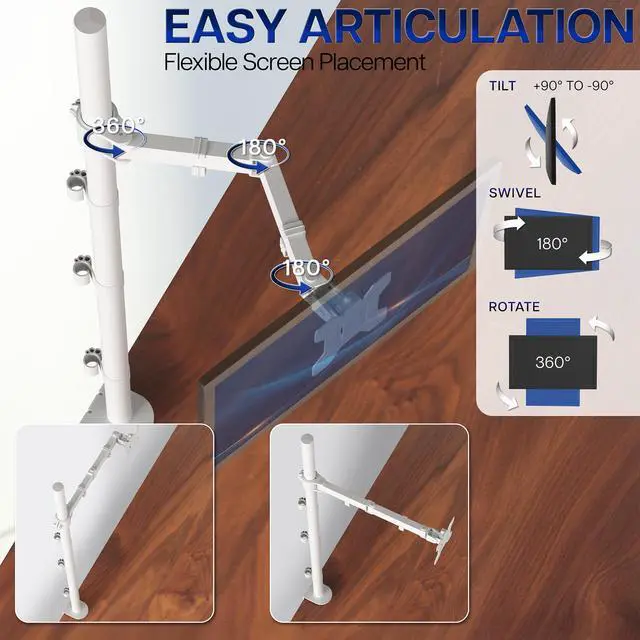 EASY ARTICULATION
Flexible Screen Placement

360°
180°
180°

TILT +90° TO -90°

SWIVEL
180°

ROTATE
360°