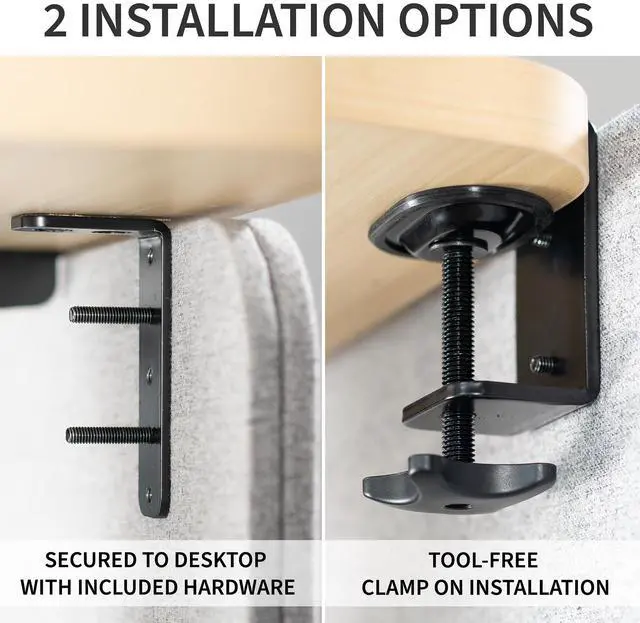 2 INSTALLATION OPTIONS

SECURED TO DESKTOP
WITH INCLUDED HARDWARE

TOOL-FREE
CLAMP ON INSTALLATION