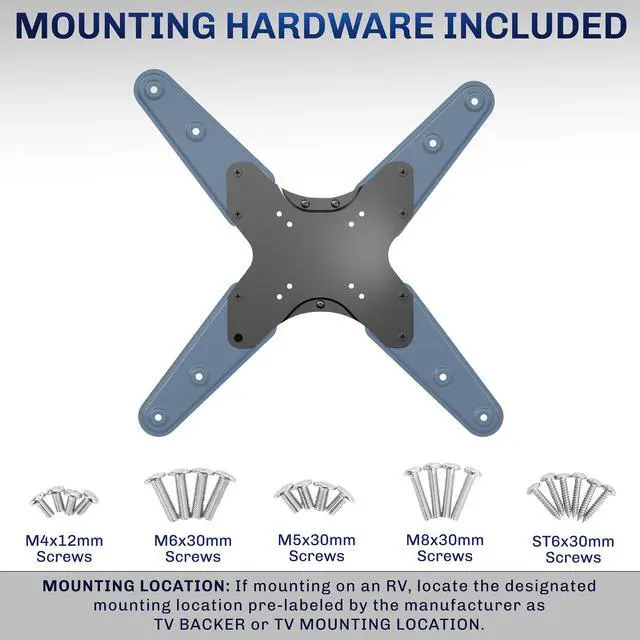 MOUNTING HARDWARE INCLUDED

M4x12mm Screws

M6x30mm Screws

M5x30mm Screws

M8x30mm Screws

ST6x30mm Screws

MOUNTING LOCATION: If mounting on an RV, locate the designated mounting location pre-labeled by the manufacturer as TV BACKER or TV MOUNTING LOCATION.