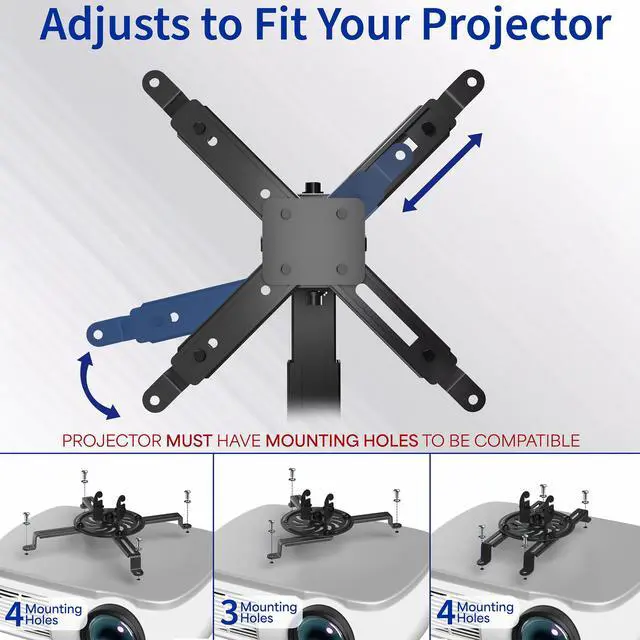 Adjusts to Fit Your Projector

PROJECTOR MUST HAVE MOUNTING HOLES TO BE COMPATIBLE

4 Mounting Holes

3 Mounting Holes

4 Mounting Holes