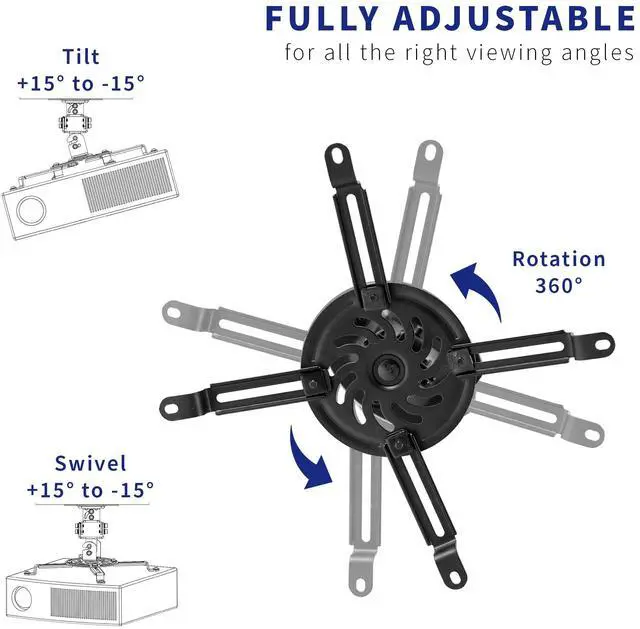 FULLY ADJUSTABLE
for all the right viewing angles

Tilt
+15° to -15°

Rotation
360°

Swivel
+15° to -15°