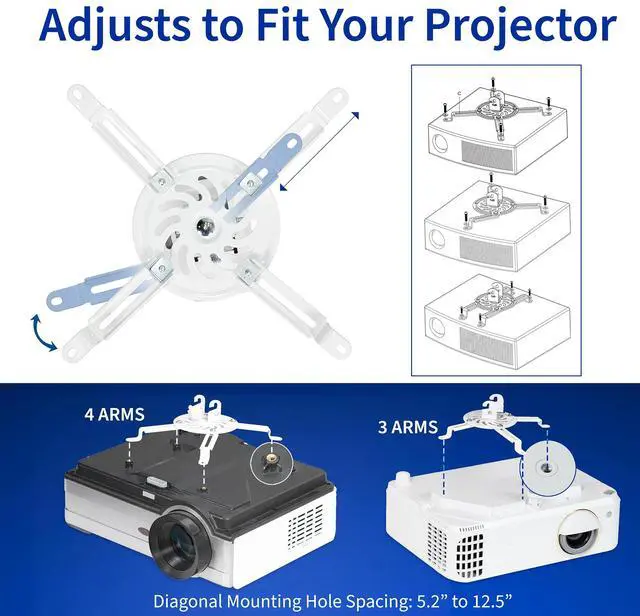 Adjusts to Fit Your Projector

4 ARMS

3 ARMS

Diagonal Mounting Hole Spacing: 5.2” to 12.5”