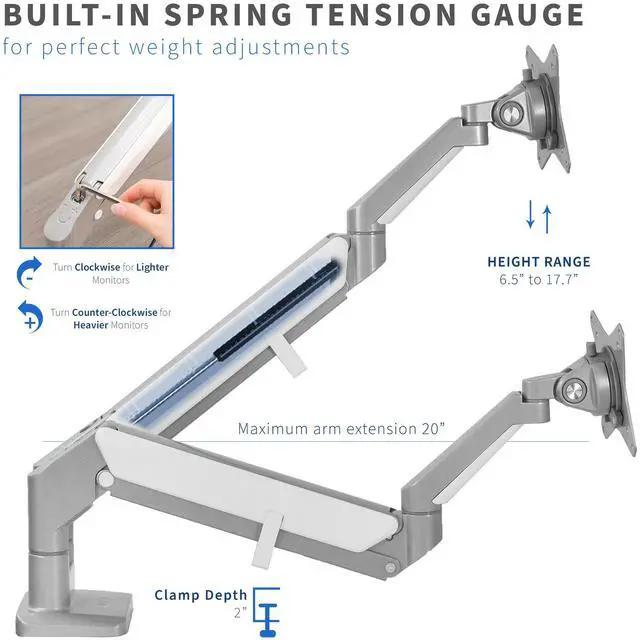 BUILT-IN SPRING TENSION GAUGE
for perfect weight adjustments

Turn Clockwise for Lighter Monitors

Turn Counter-Clockwise for Heavier Monitors

HEIGHT RANGE
6.5" to 17.7"

Maximum arm extension 20"

Clamp Depth
2"