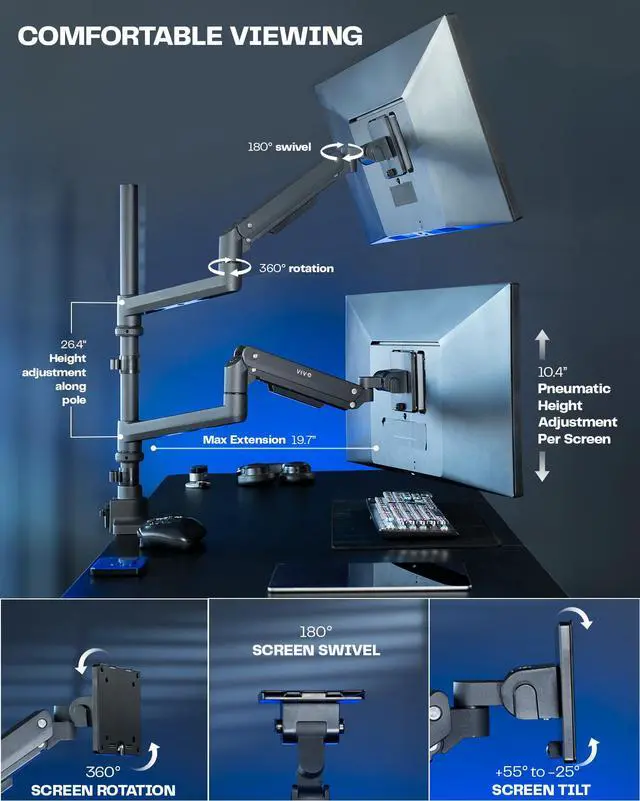 COMFORTABLE VIEWING

180° swivel

360° rotation

26.4" Height adjustment along pole

VIVO

Max Extension 19.7"

10.4" Pneumatic Height Adjustment Per Screen

360° SCREEN ROTATION

180° SCREEN SWIVEL

+55° to -25° SCREEN TILT