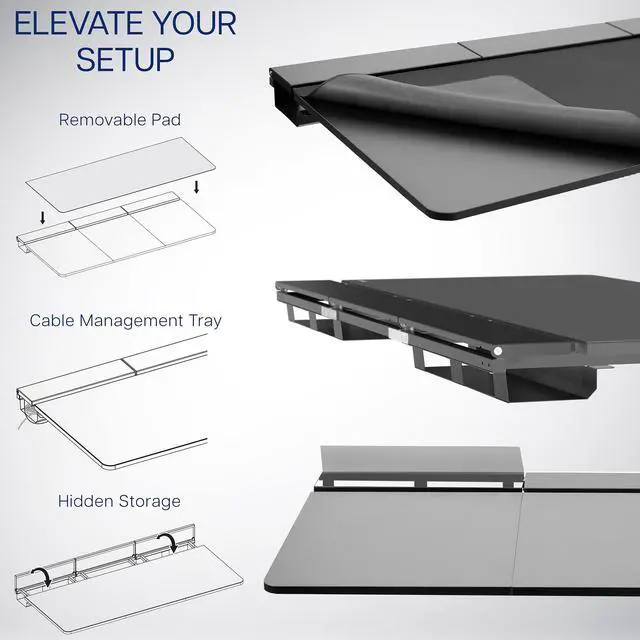 ELEVATE YOUR SETUP

Removable Pad

Cable Management Tray

Hidden Storage