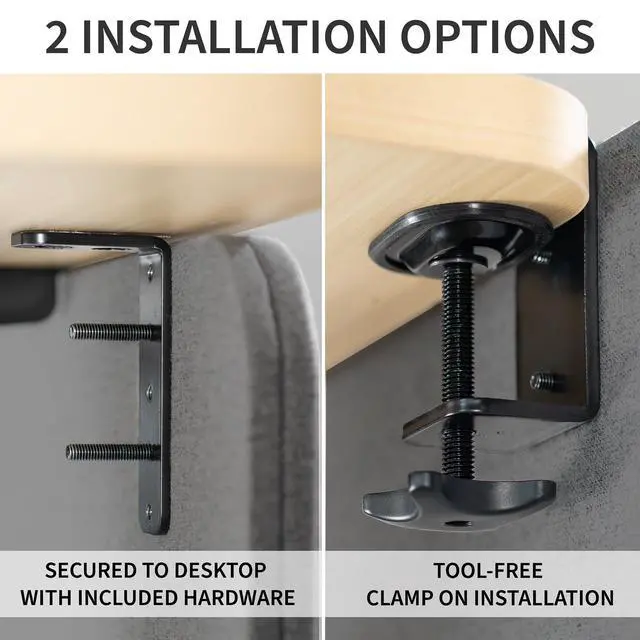 2 INSTALLATION OPTIONS

SECURED TO DESKTOP WITH INCLUDED HARDWARE

TOOL-FREE CLAMP ON INSTALLATION