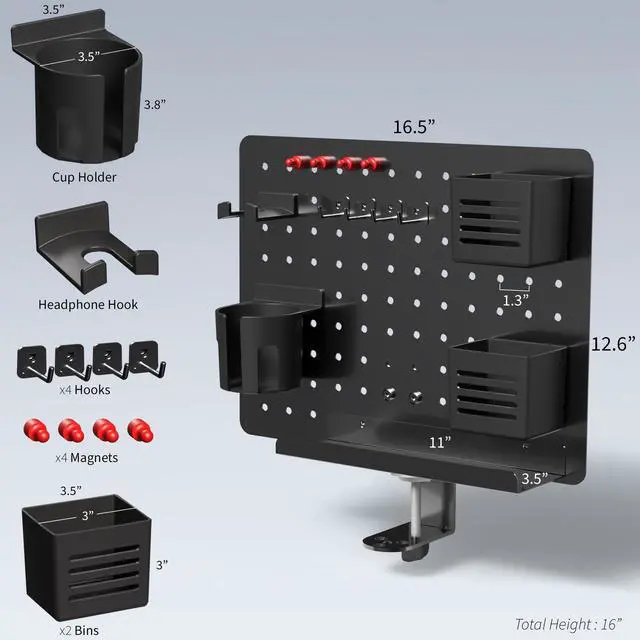 3.5"
3.5"
3.8"
Cup Holder

Headphone Hook

x4 Hooks

x4 Magnets

3.5"
3"
3"
x2 Bins

16.5"
1.3"
12.6"
11"
3.5"

Total Height : 16"