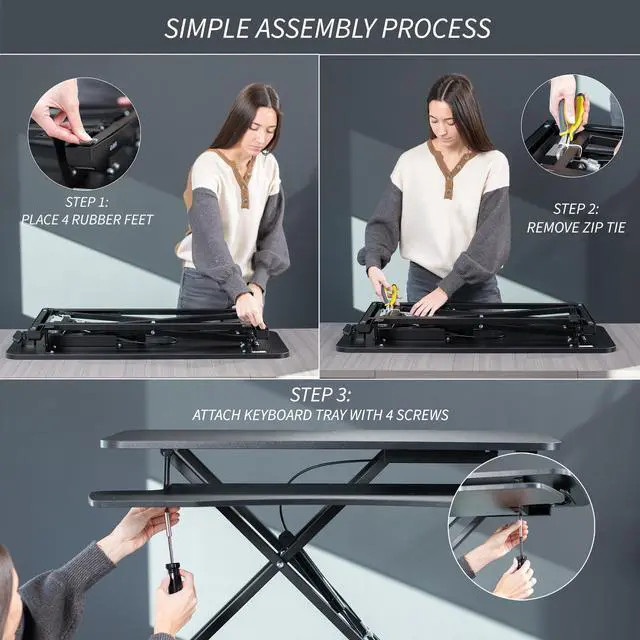 SIMPLE ASSEMBLY PROCESS

STEP 1:
PLACE 4 RUBBER FEET

STEP 2:
REMOVE ZIP TIE

STEP 3:
ATTACH KEYBOARD TRAY WITH 4 SCREWS