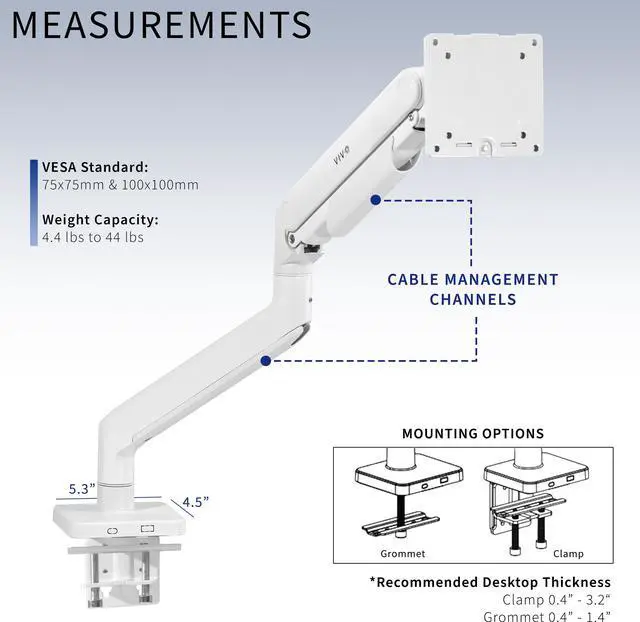 MEASUREMENTS

VESA Standard:
75x75mm & 100x100mm

Weight Capacity:
4.4 lbs to 44 lbs

VIVO

CABLE MANAGEMENT CHANNELS

5.3"

4.5"

MOUNTING OPTIONS

Grommet

Clamp

*Recommended Desktop Thickness
Clamp 0.4" - 3.2"
Grommet 0.4" - 1.4"