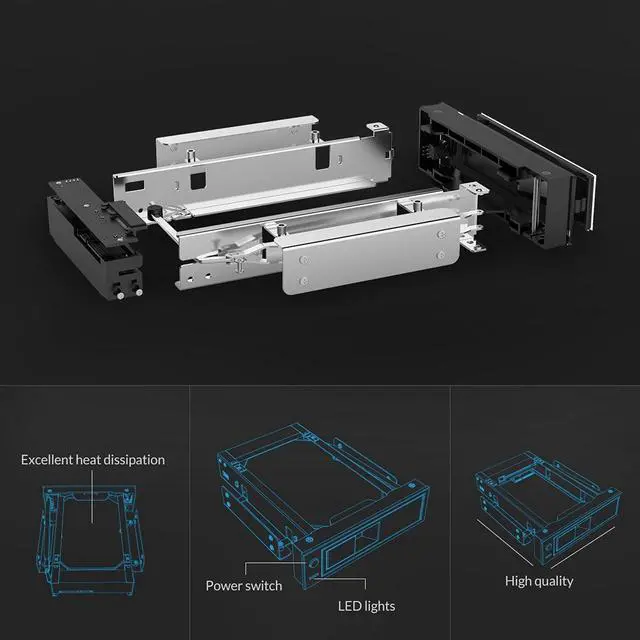 Excellent heat dissipation

Power switch

LED lights

High quality