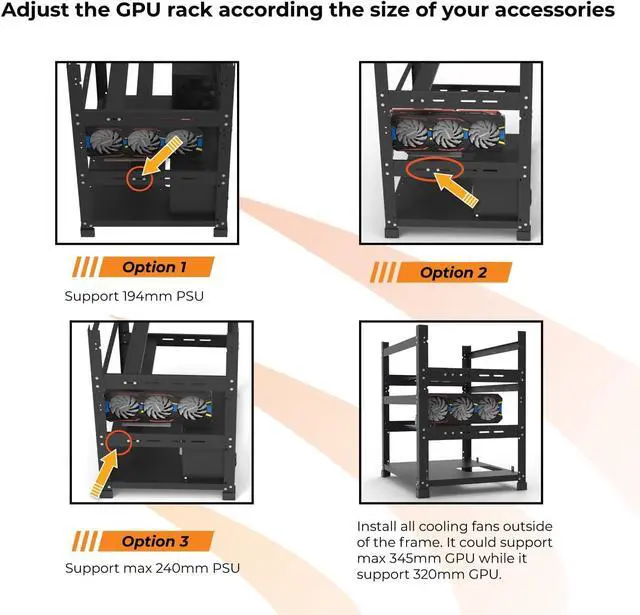 Adjust the GPU rack according the size of your accessories

Option 1

Support 194mm PSU

Option 2

Option 3

Support max 240mm PSU

Install all cooling fans outside of the frame. It could support max 345mm GPU while it support 320mm GPU.