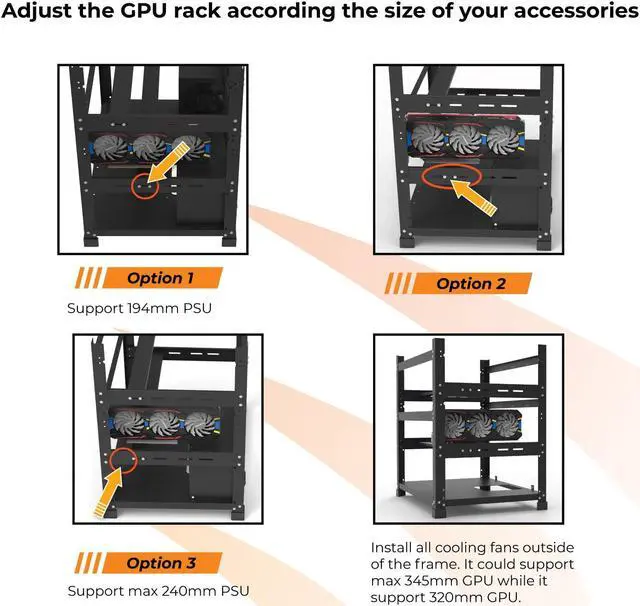 Adjust the GPU rack according the size of your accessories

Option 1

Support 194mm PSU

Option 2

Option 3

Support max 240mm PSU

Install all cooling fans outside of the frame. It could support max 345mm GPU while it support 320mm GPU.