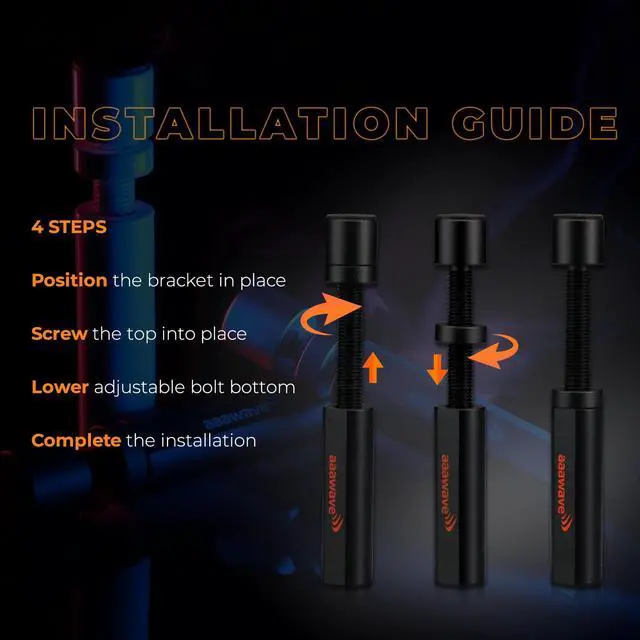 INSTALLATION GUIDE

4 STEPS

Position the bracket in place

Screw the top into place

Lower adjustable bolt bottom

Complete the installation

aaawave

aaawave

aaawave

aaawave