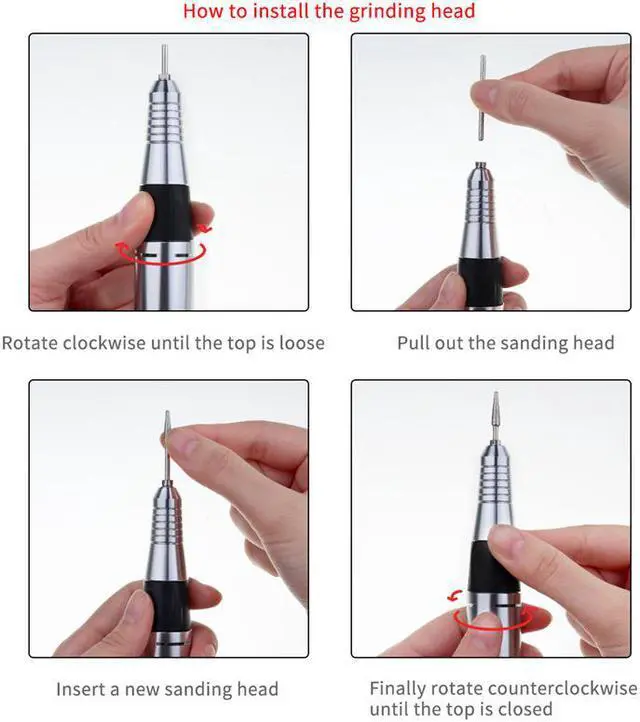 How to install the grinding head

Rotate clockwise until the top is loose

Pull out the sanding head

Insert a new sanding head

Finally rotate counterclockwise until the top is closed