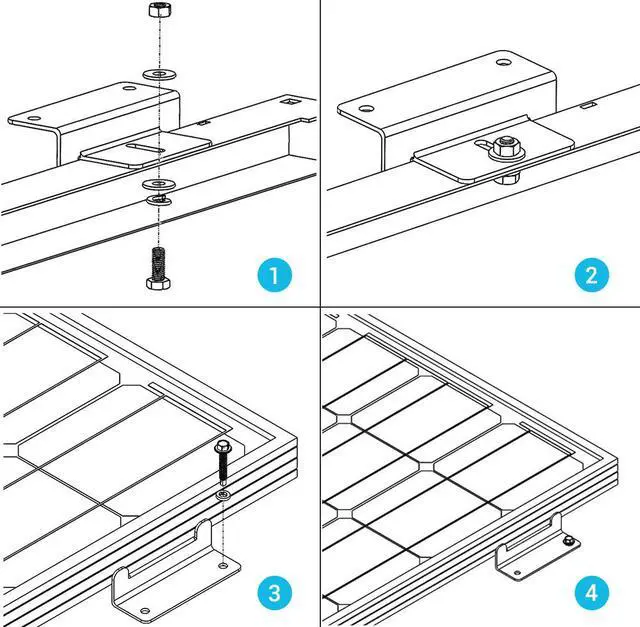 1

2

3

4