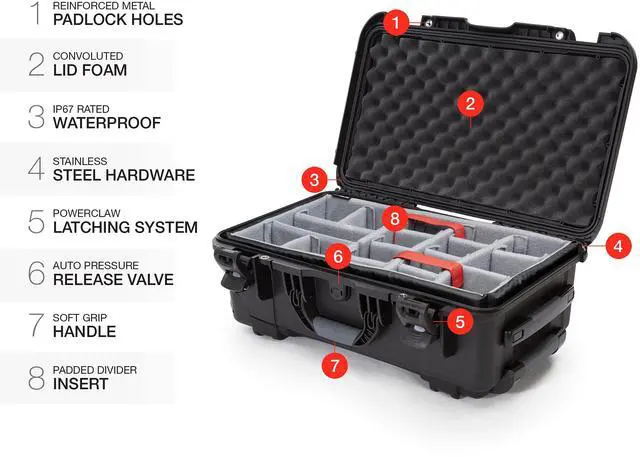 1 REINFORCED METAL
PADLOCK HOLES

2 CONVOLUTED
LID FOAM

3 IP67 RATED
WATERPROOF

4 STAINLESS
STEEL HARDWARE

5 POWERCLAW
LATCHING SYSTEM

6 AUTO PRESSURE
RELEASE VALVE

7 SOFT GRIP
HANDLE

8 PADDED DIVIDER
INSERT

1
2
3
8
4
6
5
7