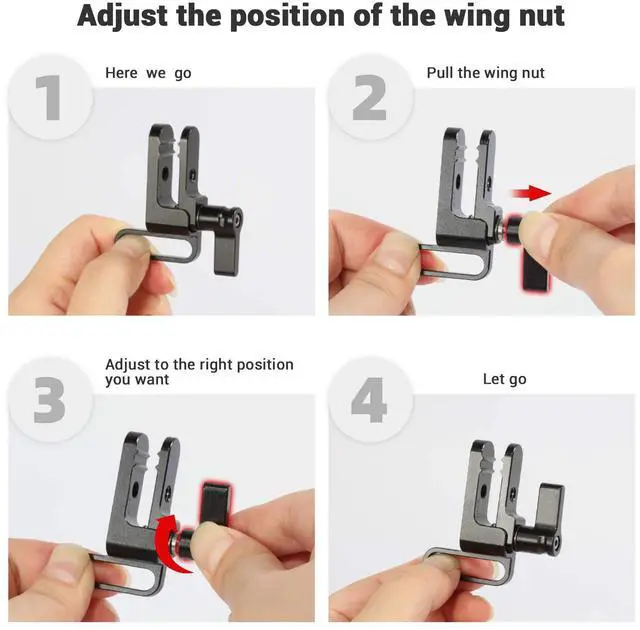 Adjust the position of the wing nut

1
Here we go

2
Pull the wing nut

3
Adjust to the right position you want

4
Let go