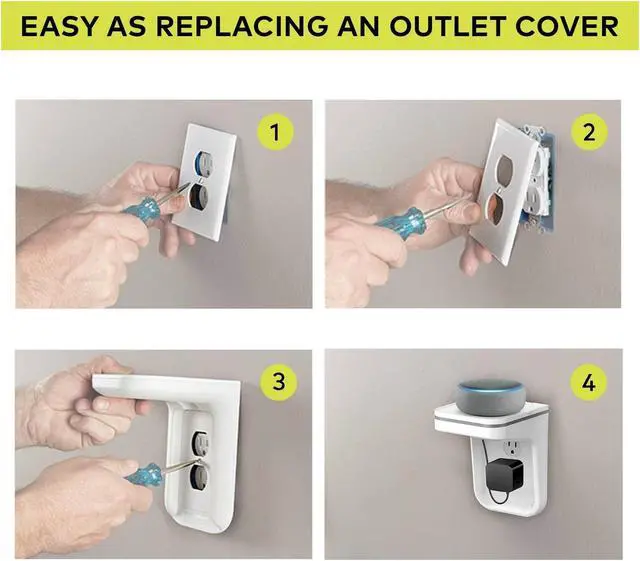 EASY AS REPLACING AN OUTLET COVER

1

2

3

4