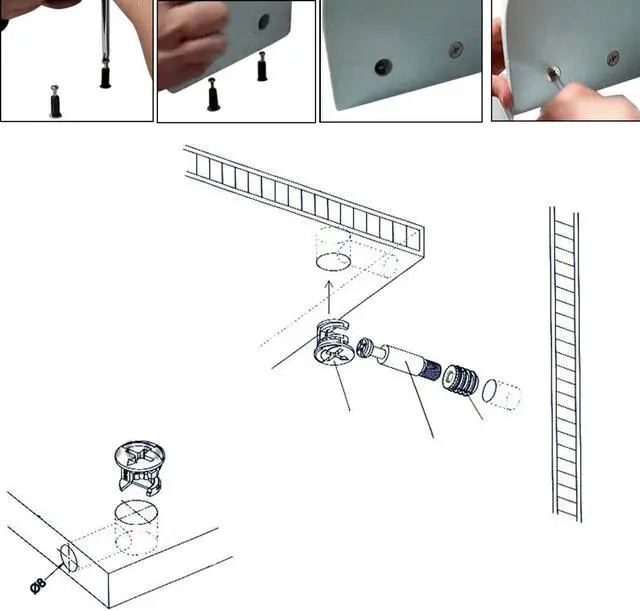 Ø8