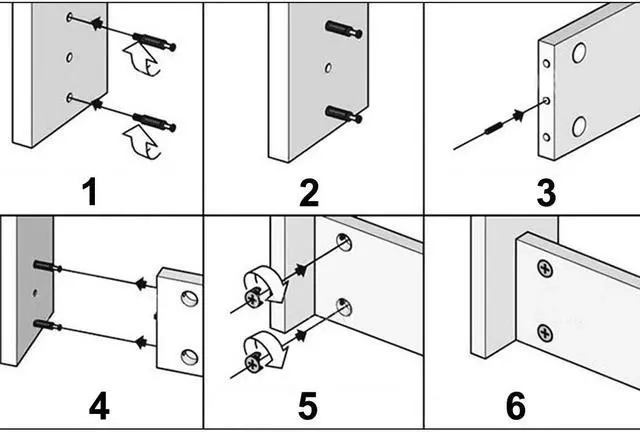 1

2

3

4

5

6