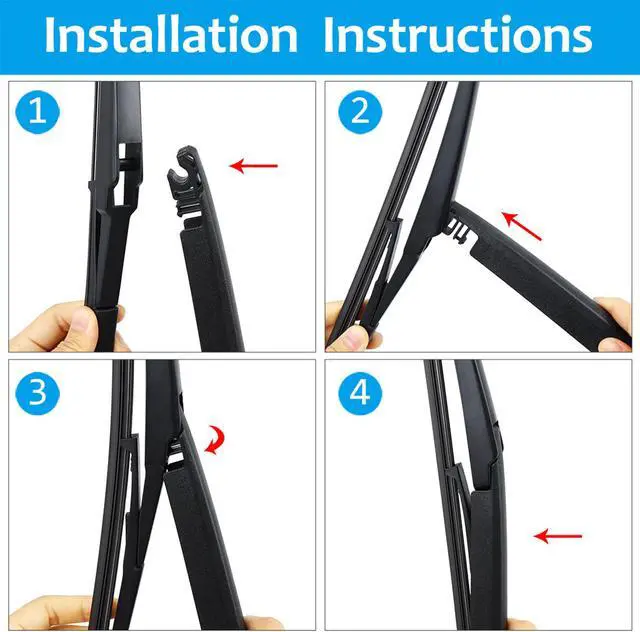 Installation Instructions

1

2

3

4