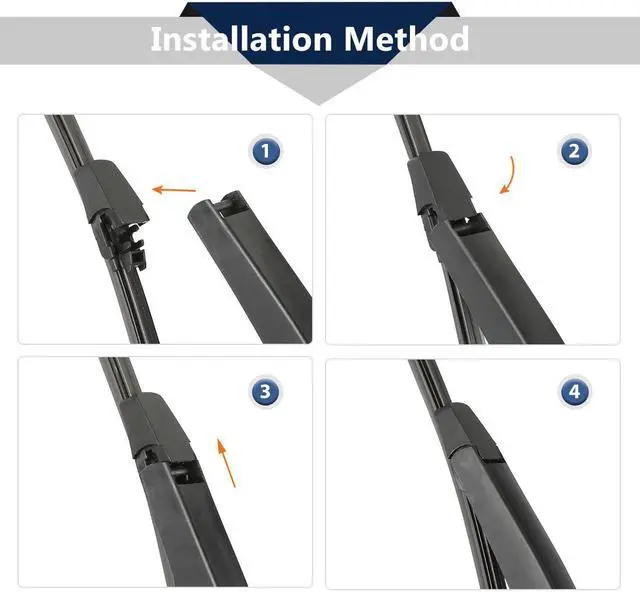 Installation Method

1

2

3

4