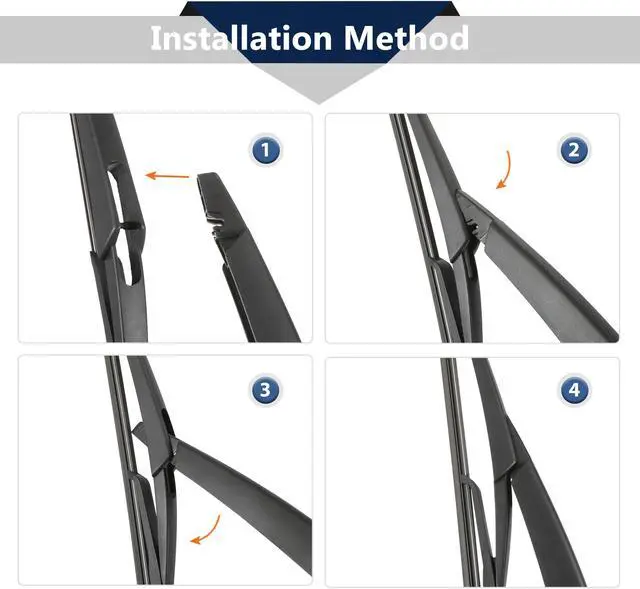 Installation Method

1

2

3

4