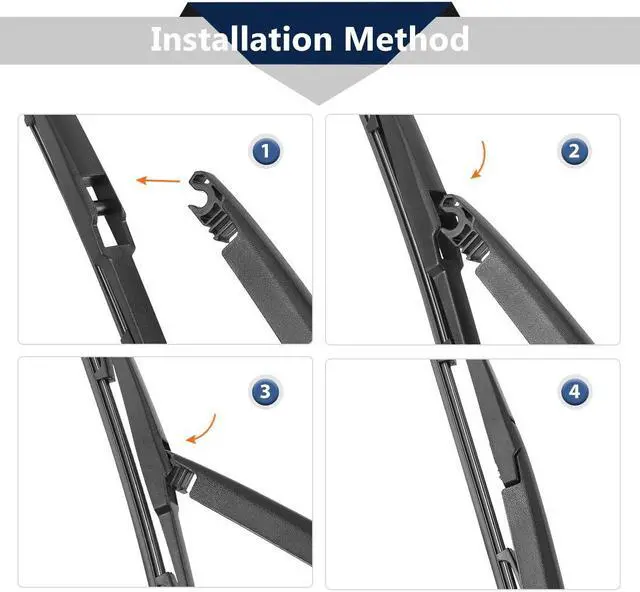 Installation Method

1

2

3

4