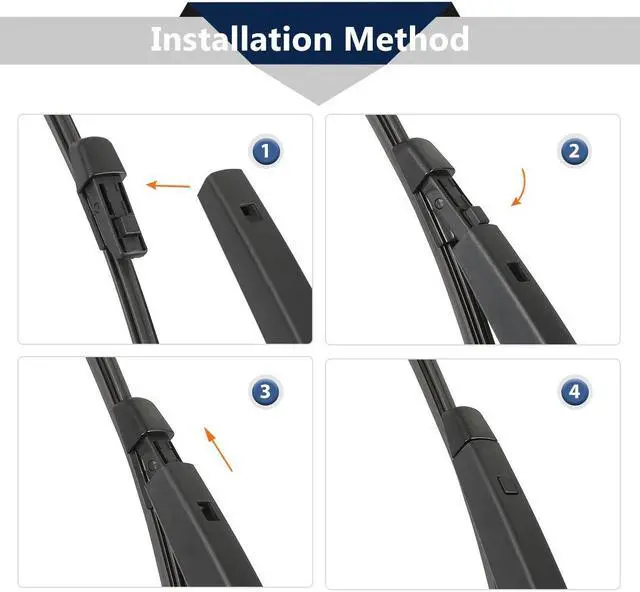 Installation Method

1

2

3

4