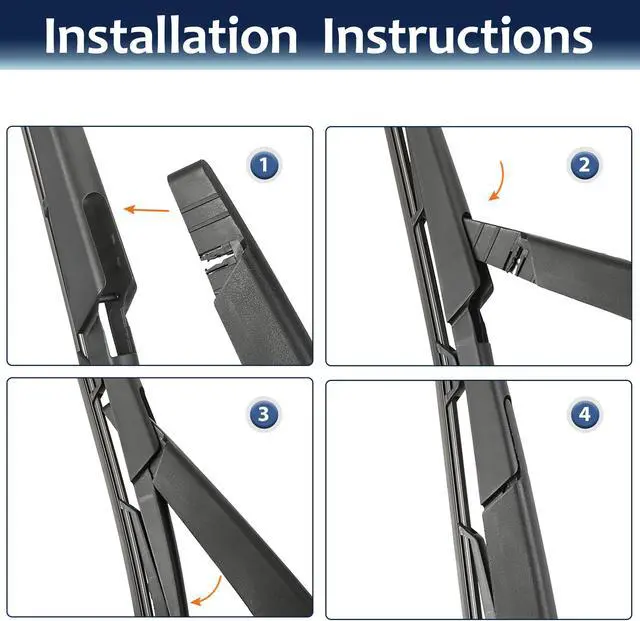 Installation Instructions

1

2

3

4