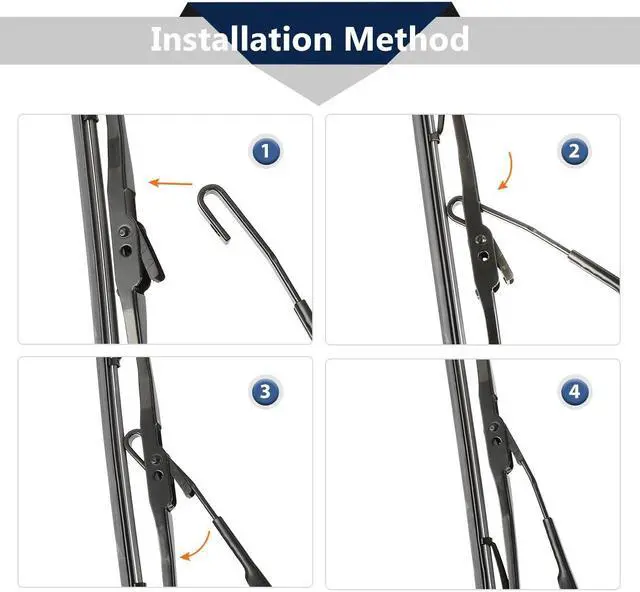 Installation Method

1

2

3

4