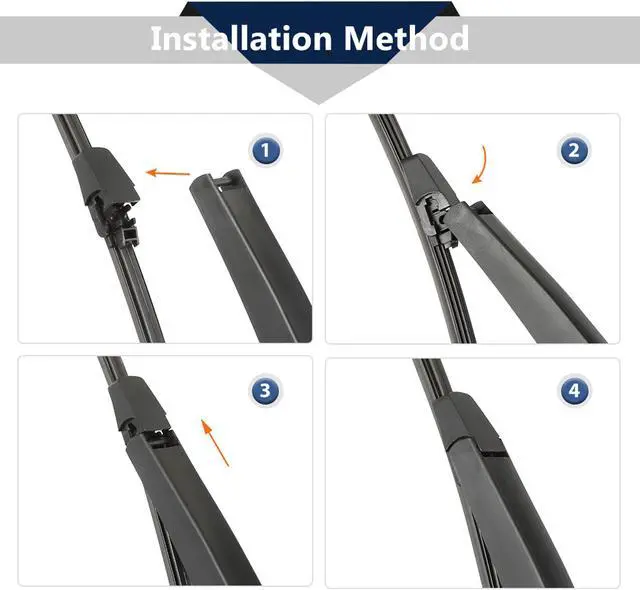 Installation Method

1

2

3

4