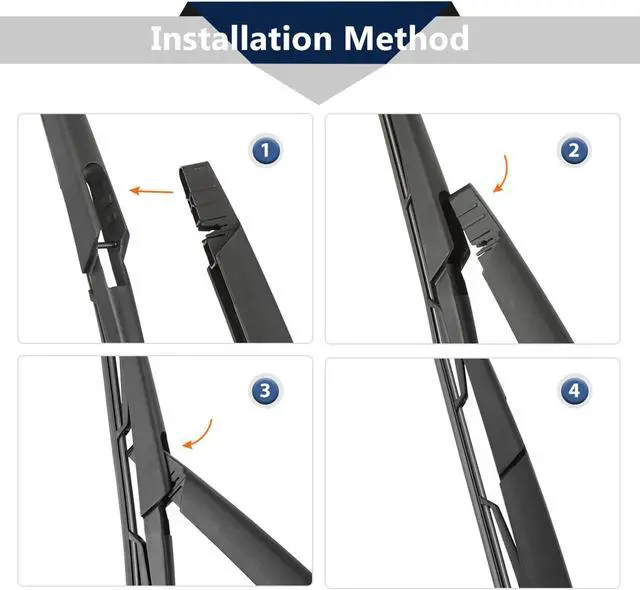 Installation Method

1

2

3

4