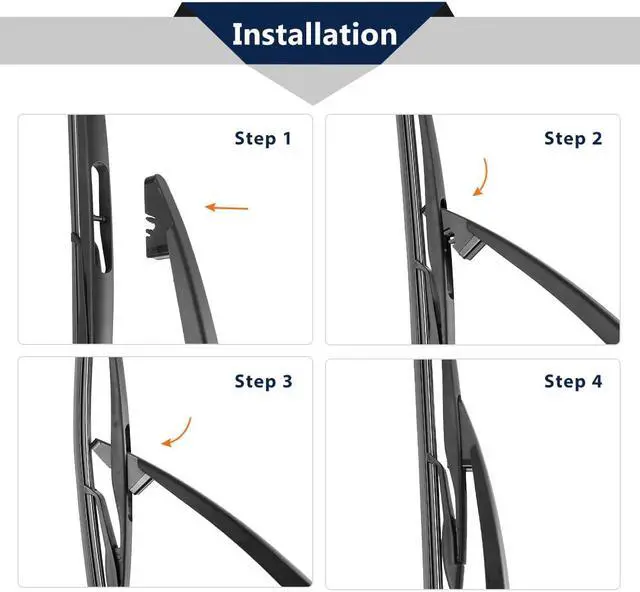 Installation

Step 1

Step 2

Step 3

Step 4