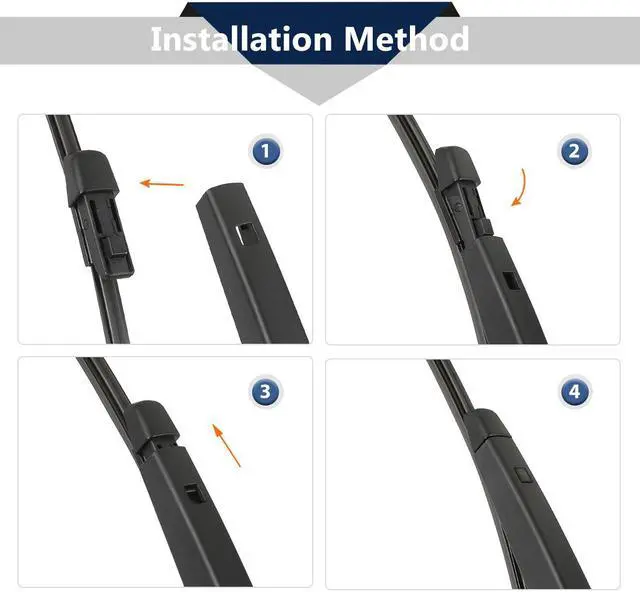 Installation Method

1

2

3

4