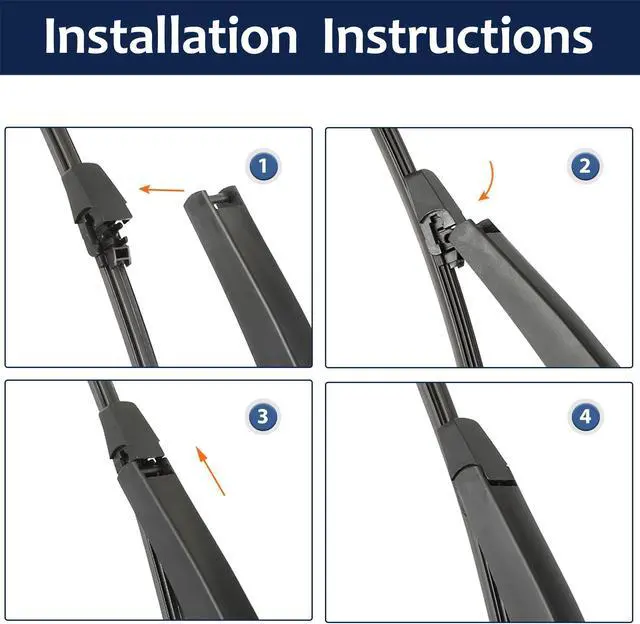 Installation Instructions

1

2

3

4