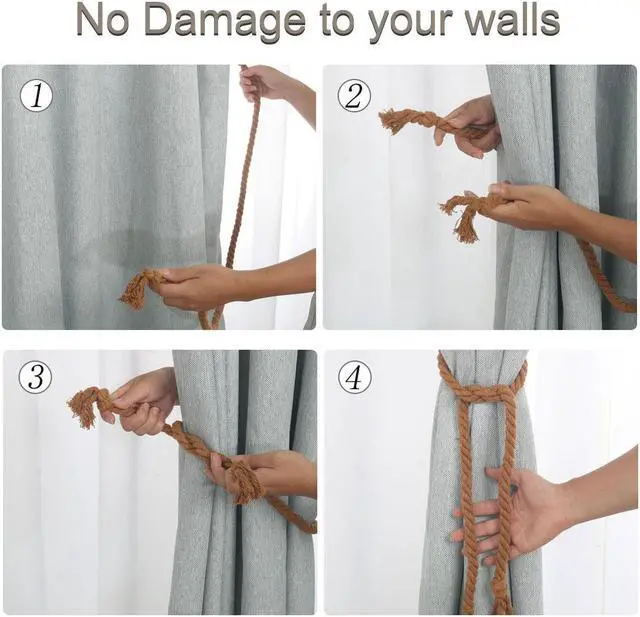 No Damage to your walls

1

2

3

4