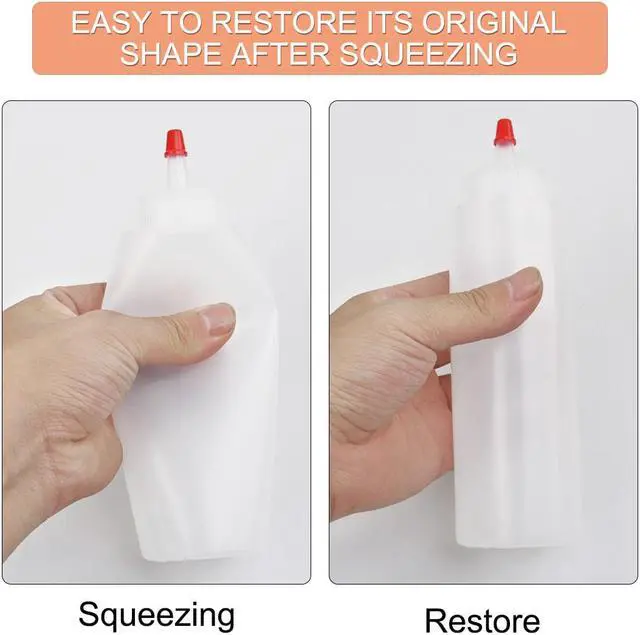 EASY TO RESTORE ITS ORIGINAL SHAPE AFTER SQUEEZING

Squeezing

Restore