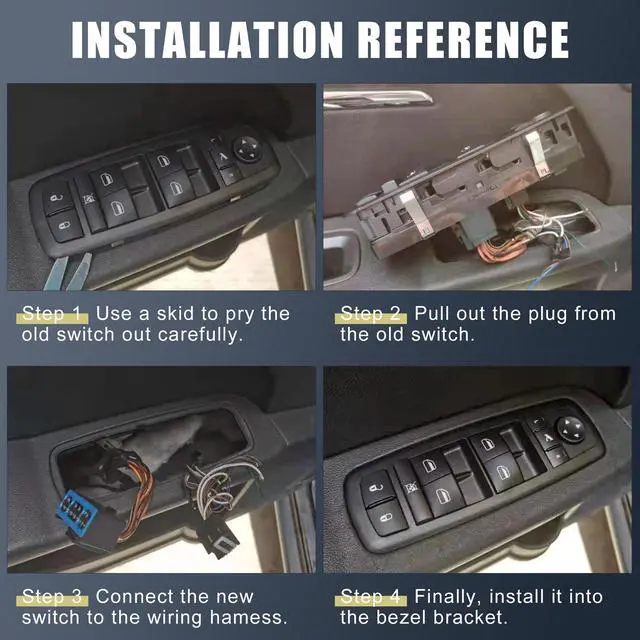 INSTALLATION REFERENCE

Step 1 Use a skid to pry the old switch out carefully.

Step 2 Pull out the plug from the old switch.

Step 3 Connect the new switch to the wiring hamess.

Step 4 Finally, install it into the bezel bracket.