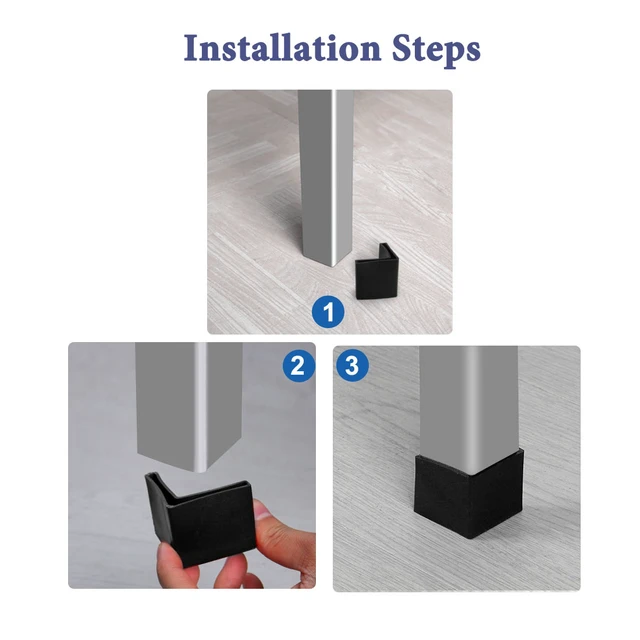 Installation Steps

1

2

3