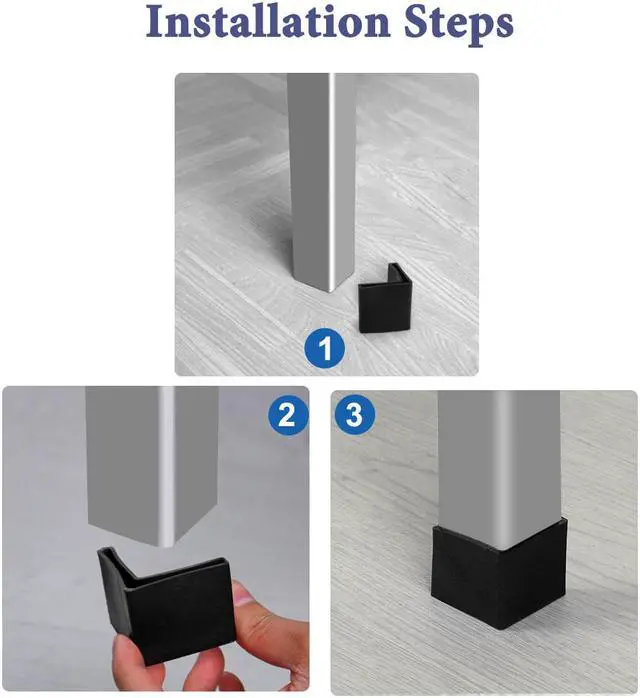 Installation Steps

1

2

3