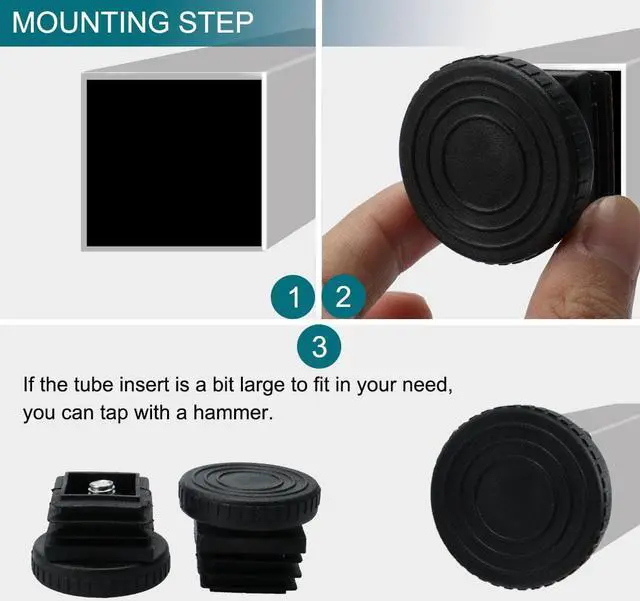 MOUNTING STEP

1

2

3

If the tube insert is a bit large to fit in your need, you can tap with a hammer.