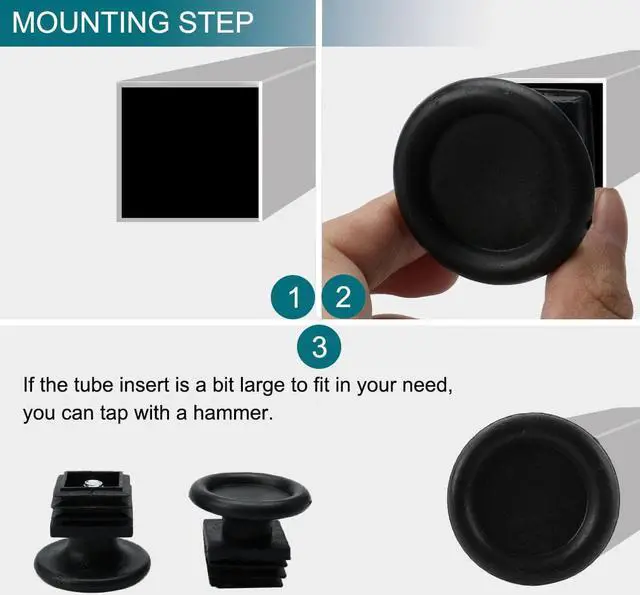 MOUNTING STEP

1

2

3

If the tube insert is a bit large to fit in your need, you can tap with a hammer.