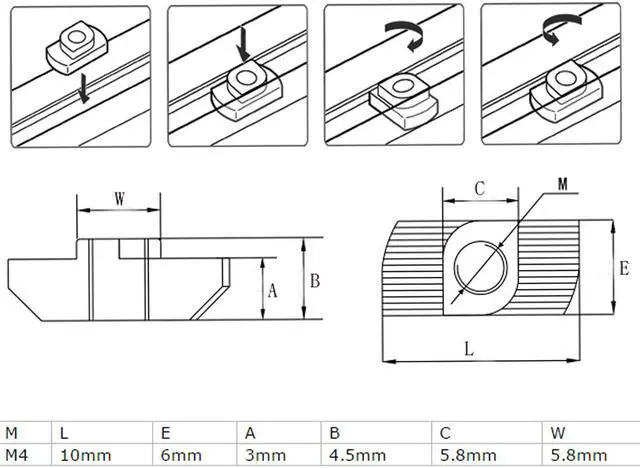 W

A

B

C

M

E

L

| M | L | E | A | B | C | W |
|---|---|---|---|---|---|---|
| M4 | 10mm | 6mm | 3mm | 4.5mm | 5.8mm | 5.8mm |