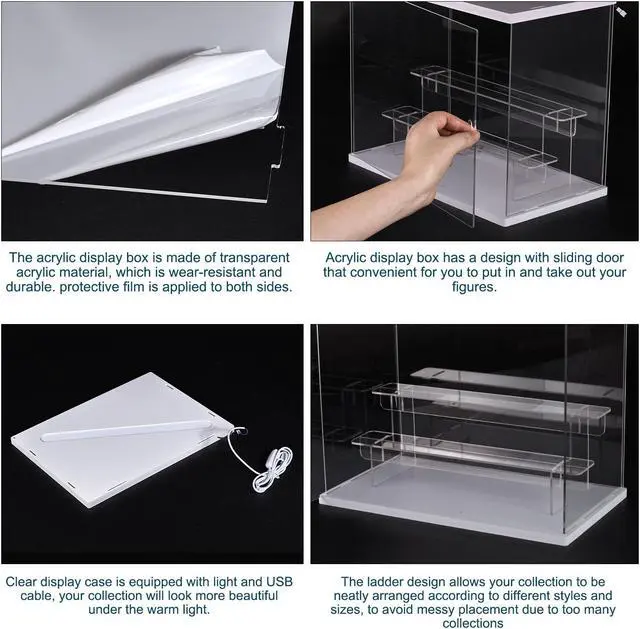 The acrylic display box is made of transparent acrylic material, which is wear-resistant and durable. protective film is applied to both sides.

Acrylic display box has a design with sliding door that convenient for you to put in and take out your figures.

Clear display case is equipped with light and USB cable, your collection will look more beautiful under the warm light.

The ladder design allows your collection to be neatly arranged according to different styles and sizes, to avoid messy placement due to too many collections