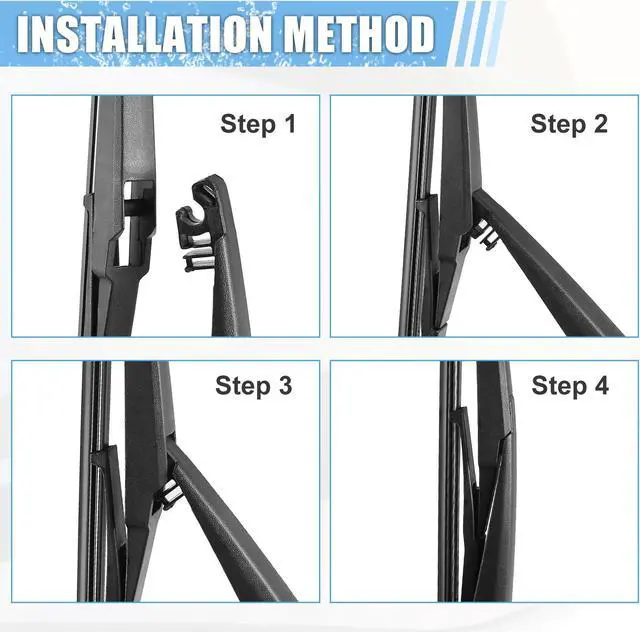 INSTALLATION METHOD

Step 1

Step 2

Step 3

Step 4